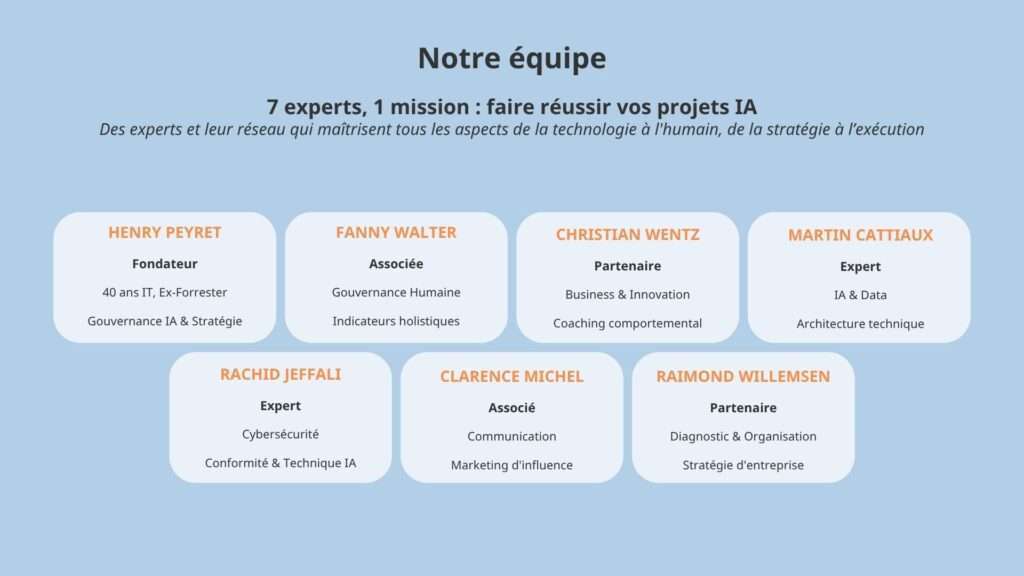 Notre équipe

7 experts, 1 mission : faire réussir vos projets IA

Des experts et leur réseau qui maîtrisent tous les aspects de la technologie à l'humain, de la stratégie à l'exécution

HENRY PEYRET
Fondateur
40 ans IT, Ex-Forrester
Gouvernance IA & Stratégie

FANNY WALTER
Associée
Gouvernance Humaine
Indicateurs holistiques

CHRISTIAN WENTZ
Partenaire
Business & Innovation
Coaching comportemental

MARTIN CATTIAUX
Expert
IA & Data
Architecture technique

RACHID JEFFALI
Expert
Cybersécurité
Conformité & Technique IA

CLARENCE MICHEL
Associé
Communication
Marketing d'influence

RAIMOND WILLEMSEN
Partenaire
Diagnostic & Organisation
Stratégie d'entreprise